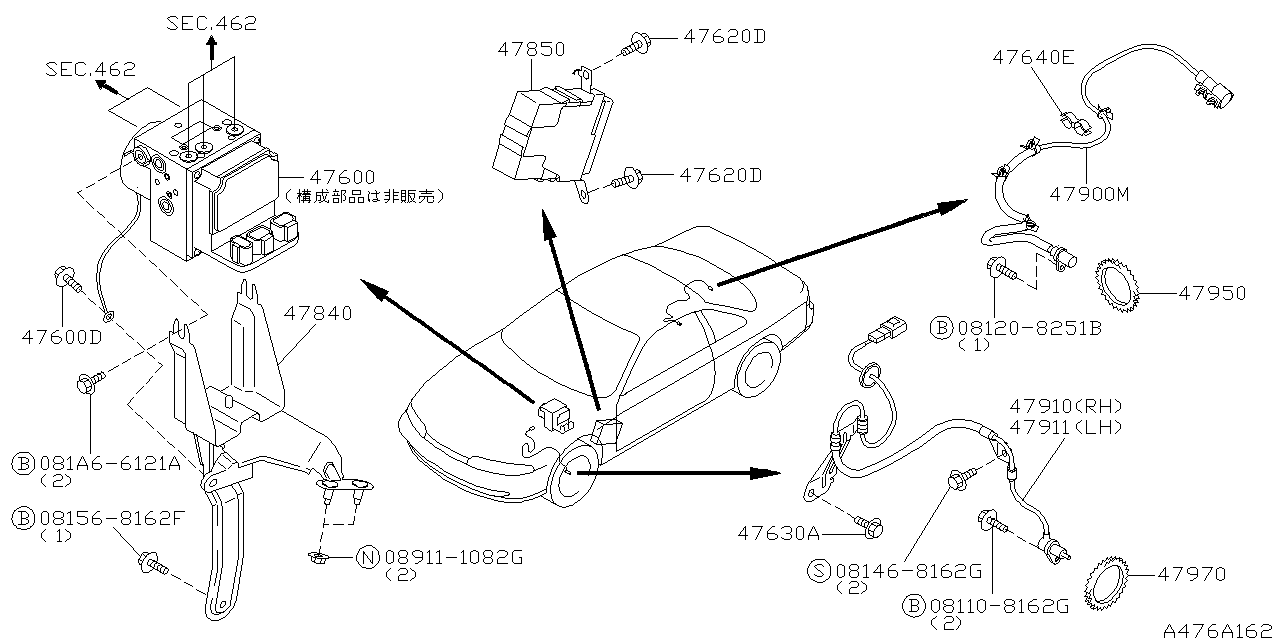 SEC.462
SEC.462
47600
(構成部品は非販売)
47600D
47840
Ⓑ081A6-6121A
(2)
Ⓑ08156-8162F
(1)
Ⓝ08911-1082G
(2)
47850
47620D
47620D
47640E
47900M
47950
Ⓑ08120-8251B
(1)
47910(RH)
47911(LH)
47630A
Ⓢ08146-8162G
(2)
Ⓑ08110-8162G
(2)
47970
A476A162